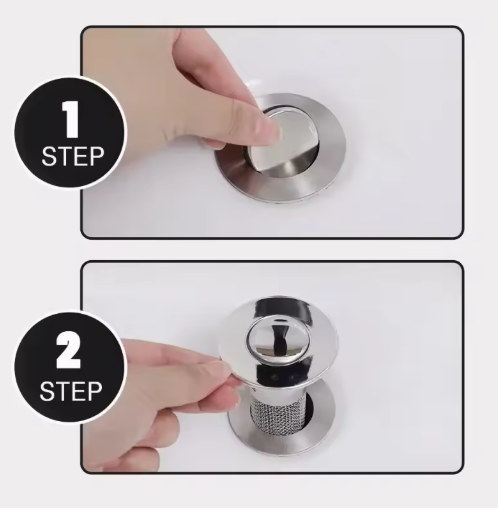 1
STEP

2
STEP