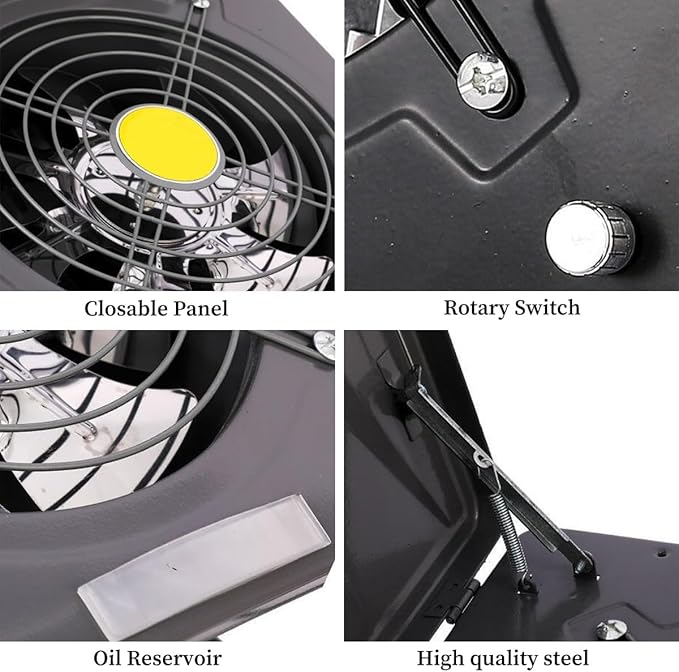 Closable Panel

Rotary Switch

Oil Reservoir

High quality steel